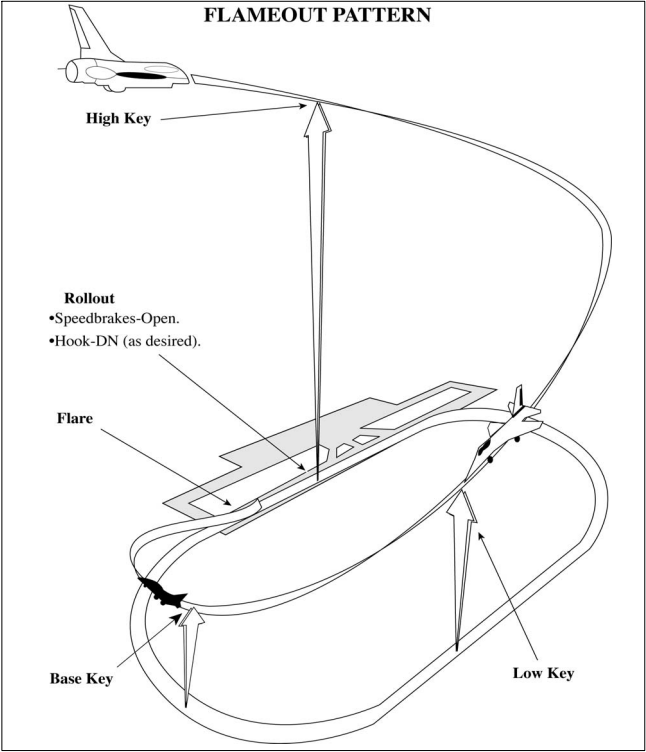 FLAMEOUT PATTERN

High Key

Rollout
•Speedbrakes-Open.
•Hook-DN (as desired).

Flare

Base Key

Low Key